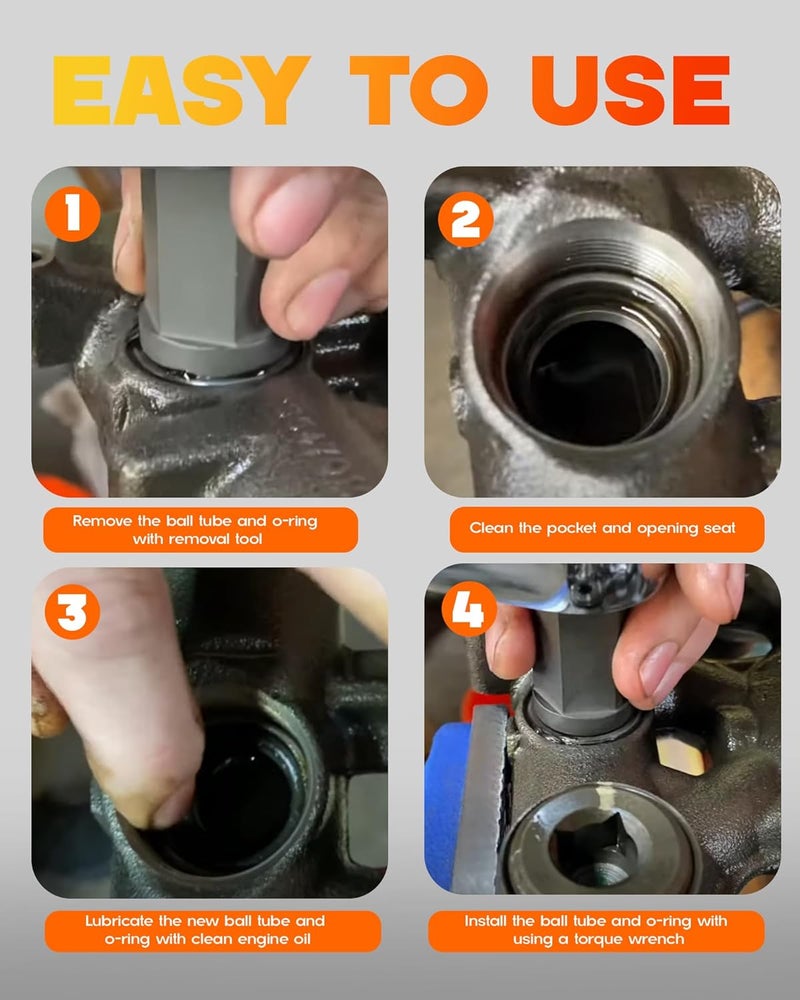 EASY TO USE

1

Remove the ball tube and o-ring with removal tool

2

Clean the pocket and opening seat

3

Lubricate the new ball tube and o-ring with clean engine oil

4

Install the ball tube and o-ring with using a torque wrench